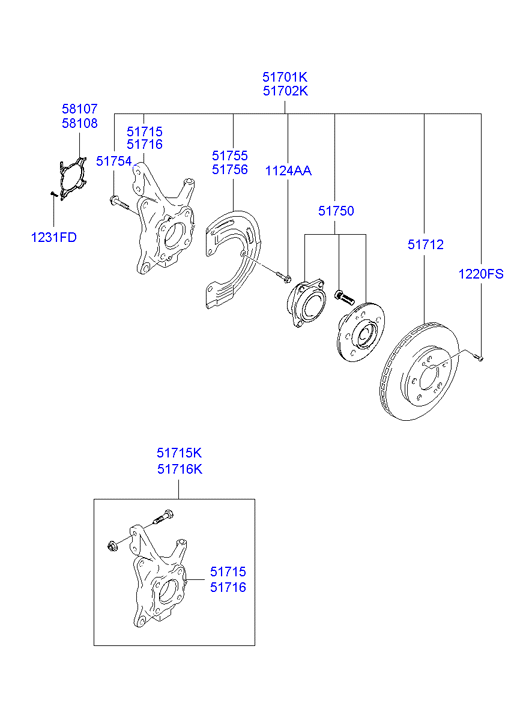 51701K
51702K

58107
58108

51715
51716

51754

51755
51756

1124AA

51750

51712

1220FS

1231FD

51715K
51716K

51715
51716