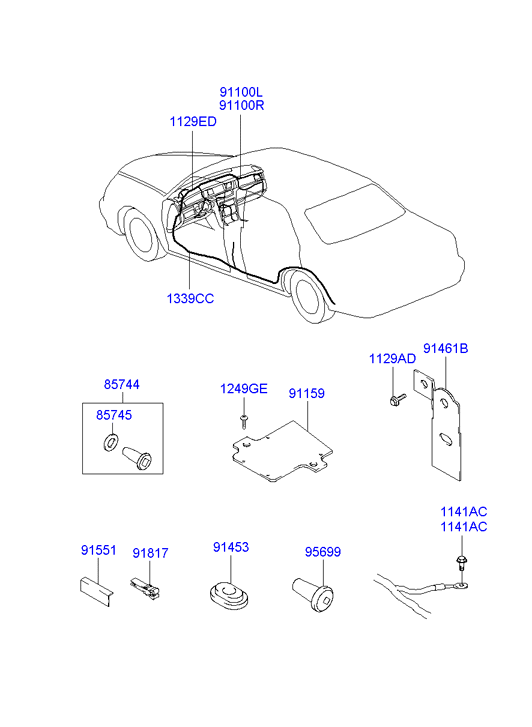 91100L
91100R
1129ED
1339CC
85744
85745
1249GE
91159
1129AD
91461B
1141AC
1141AC
91551
91817
91453
95699