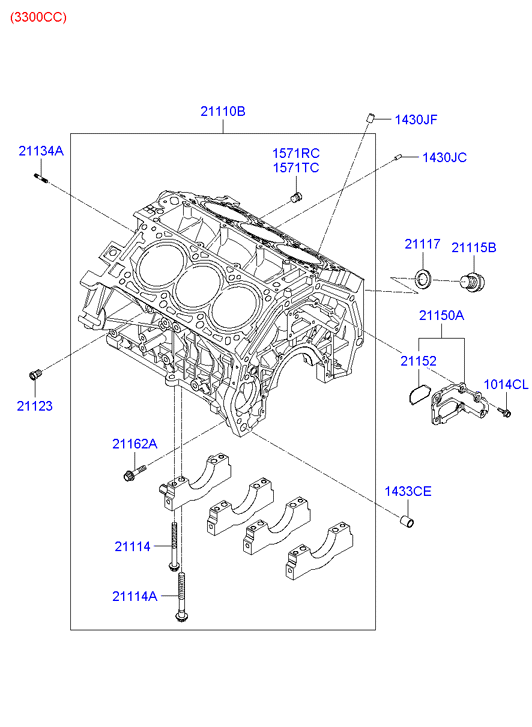 (3300CC)

21110B
1430JF
21134A
1571RC
1571TC
1430JC
21117
21115B
21150A
21152
1014CL
21123
21162A
1433CE
21114
21114A