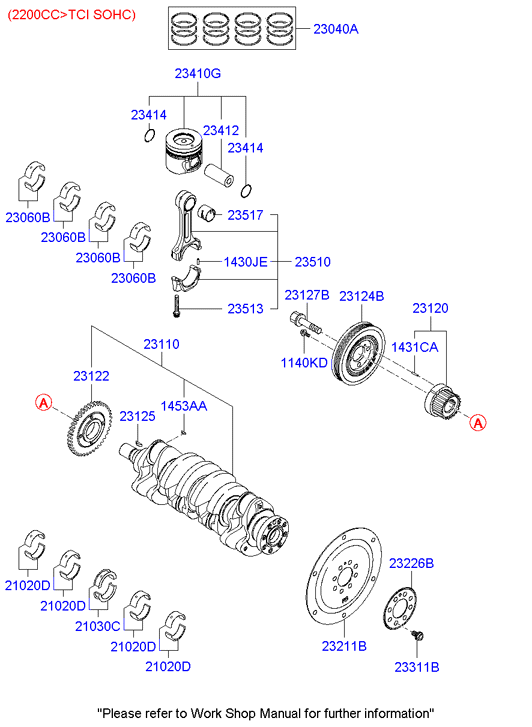 (2200CC>TCI SOHC)

23040A

23410G

23414

23412

23414

23060B

23060B

23060B

23060B

23517

1430JE

23510

23513

23127B

23124B

23120

1140KD

1431CA

23110

23122

A

23125

1453AA

A

21020D

21020D

21030C

21020D

21020D

23226B

23211B

23311B

"Please refer to Work Shop Manual for further information"