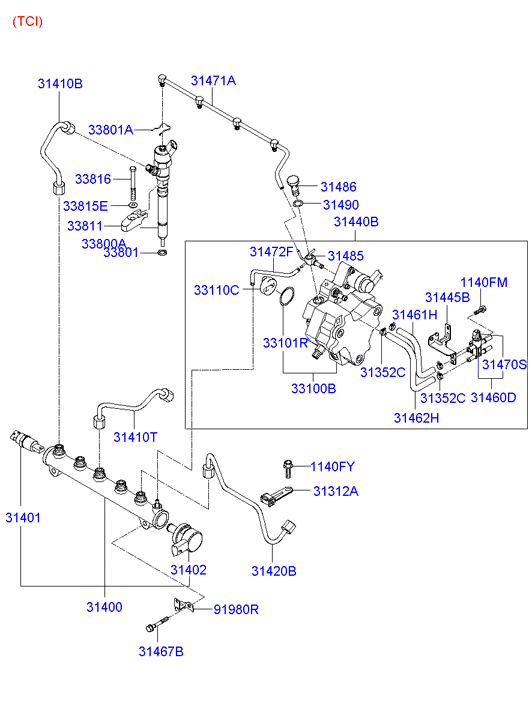 (TCI)

31410B
31471A
33801A
33816
33815E
33811
33800A
33801
31486
31490
31440B
31472F
31485
33110C
1140FM
31445B
31461H
33101R
31352C
31470S
33100B
31352C
31460D
31462H
31410T
1140FY
31312A
31401
31402
31420B
31400
91980R
31467B