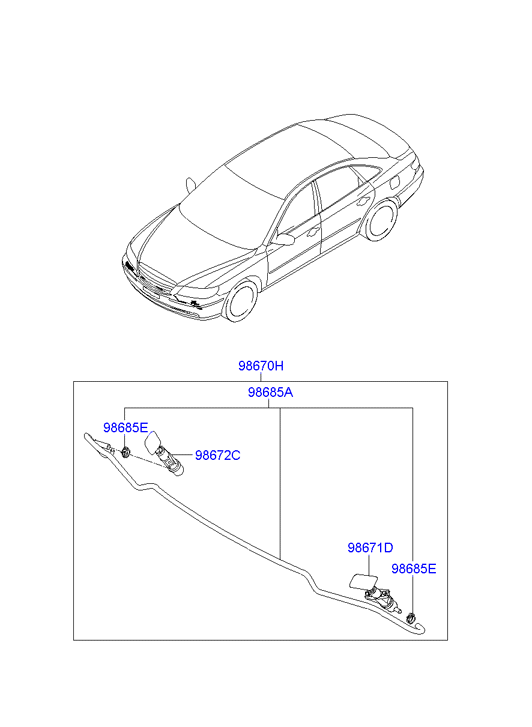 98670H
98685A
98685E
98672C
98671D
98685E