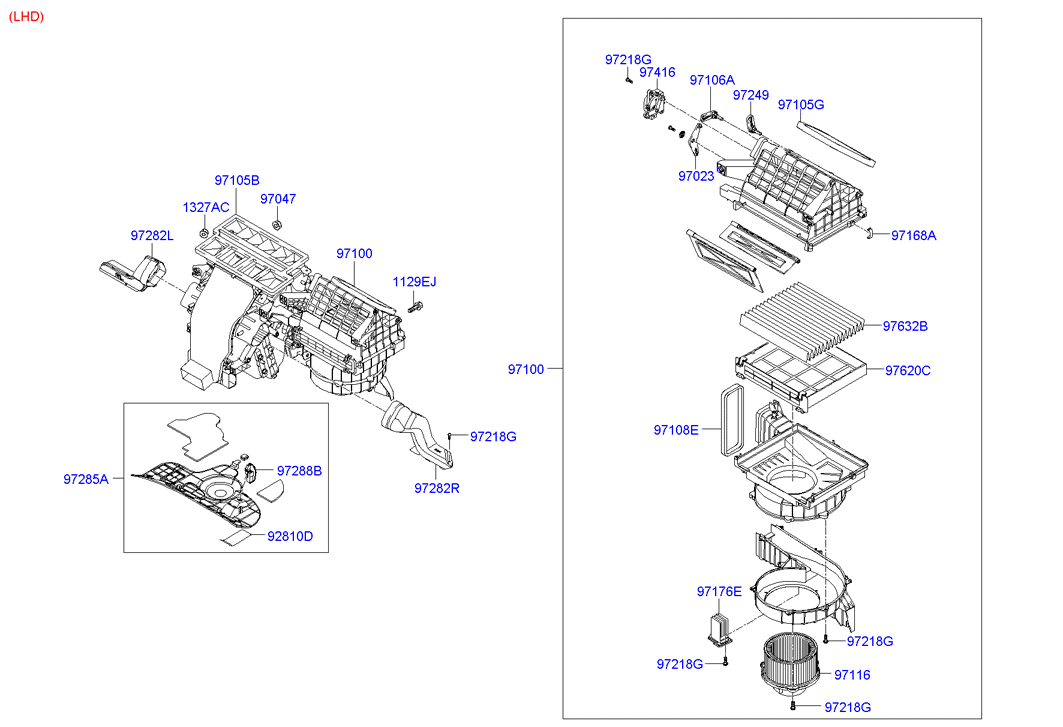 (LHD)

97105B
1327AC
97047
97282L
97100
1129EJ
97218G
97282R
97285A
97288B
92810D

97218G
97416
97106A
97249
97105G
97023
97168A
97632B
97100
97620C
97108E
97176E
97218G
97218G
97116
97218G