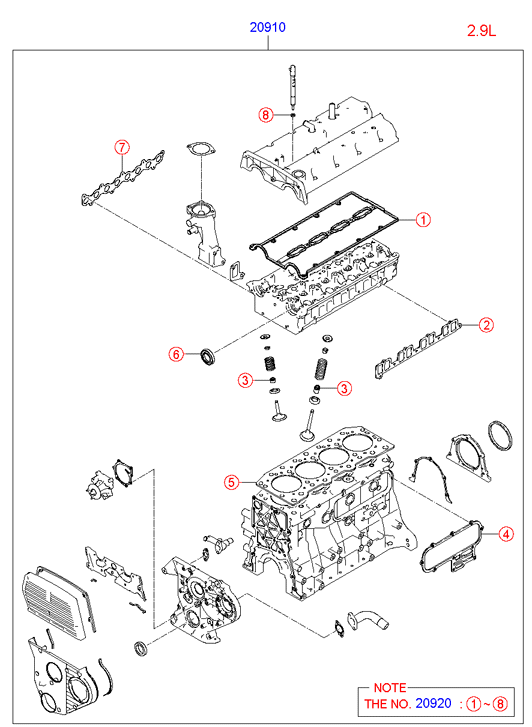 20910

2.9L

8

7

1

2

6

3

3

5

4

NOTE
THE NO. 20920 : ①~⑧