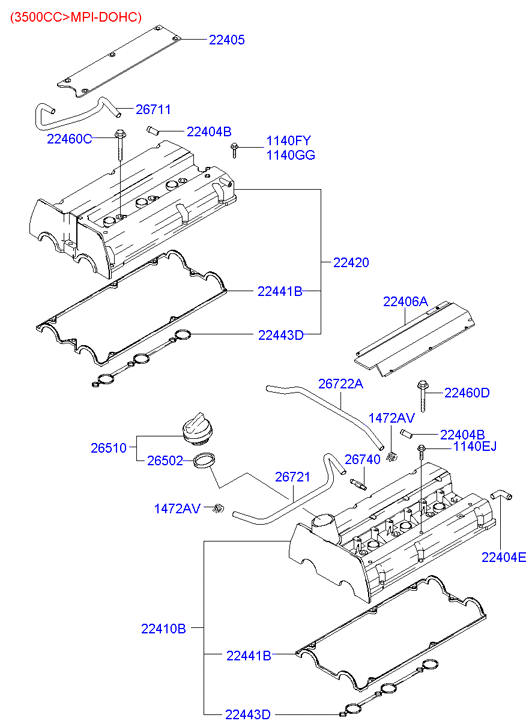 (3500CC>MPI-DOHC)

22405

26711

22460C

22404B

1140FY
1140GG

22420

22441B

22443D

22406A

26722A

22460D

1472AV

22404B

1140EJ

26510

26502

26740

26721

1472AV

22404E

22410B

22441B

22443D