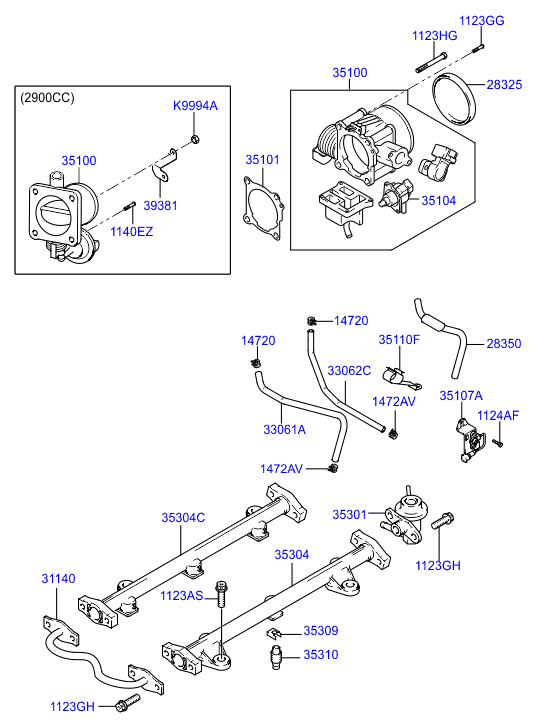 1123GG
1123HG
35100
28325
(2900CC)
K9994A
35100
39381
1140EZ
35101
35104
14720
14720
35110F
28350
33062C
1472AV
35107A
1124AF
33061A
1472AV
35304C
35301
1123GH
35304
31140
1123AS
35309
35310
1123GH