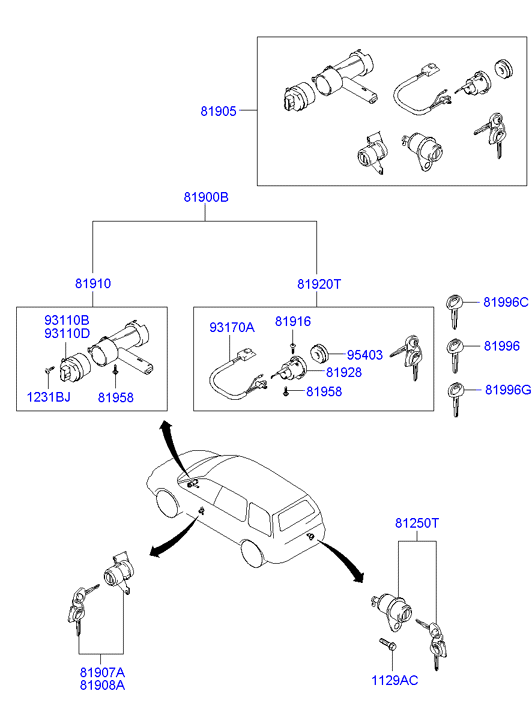 81905

81900B

81910

81920T

93110B
93110D

1231BJ

81958

93170A

81916

95403

81928

81958

81996C

81996

81996G

81250T

81907A
81908A

1129AC