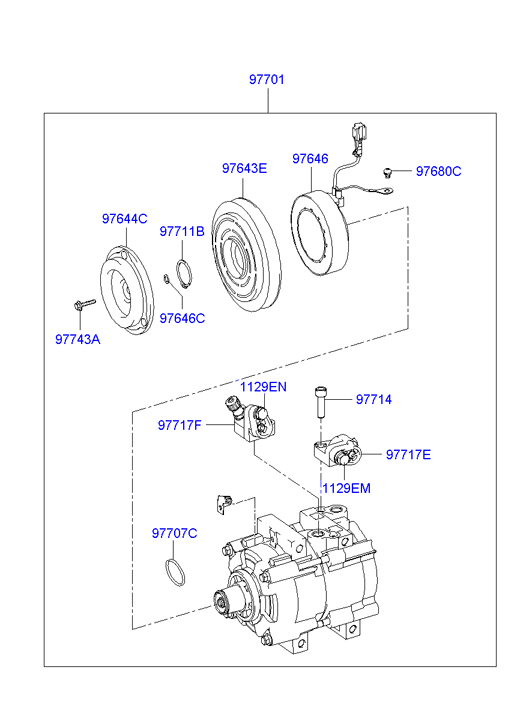 97701

97643E

97646

97680C

97644C

97711B

97646C

97743A

1129EN

97714

97717F

97717E

1129EM

97707C