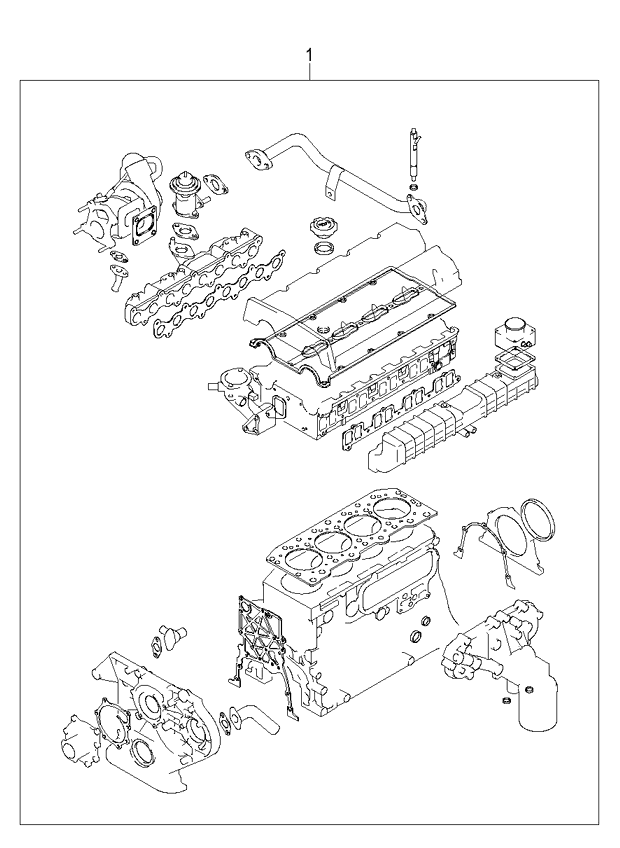 1