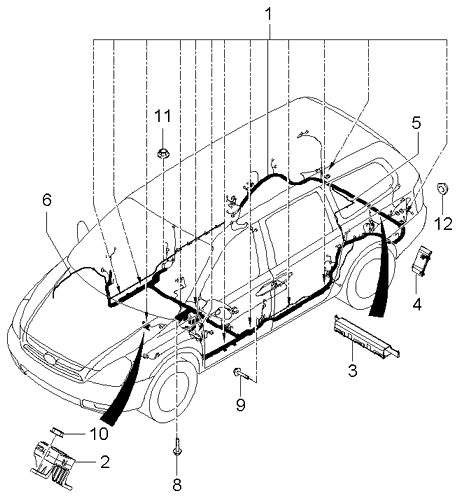 1
11
5
6
12
4
3
9
10
2
8