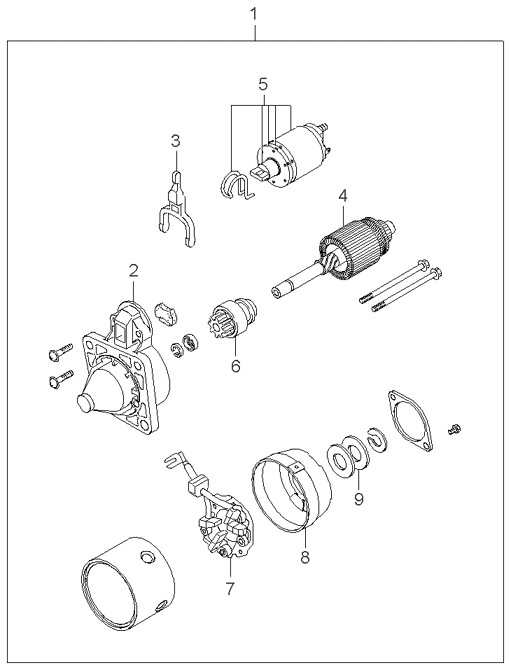 1
5
3
4
2
6
9
8
7