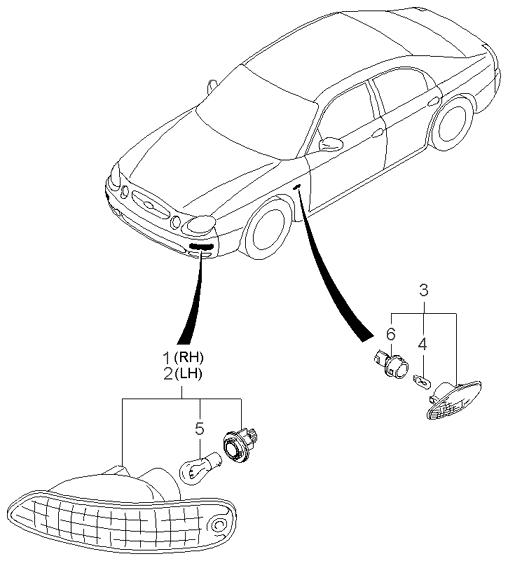 3
6
4
1 (RH)
2 (LH)
5