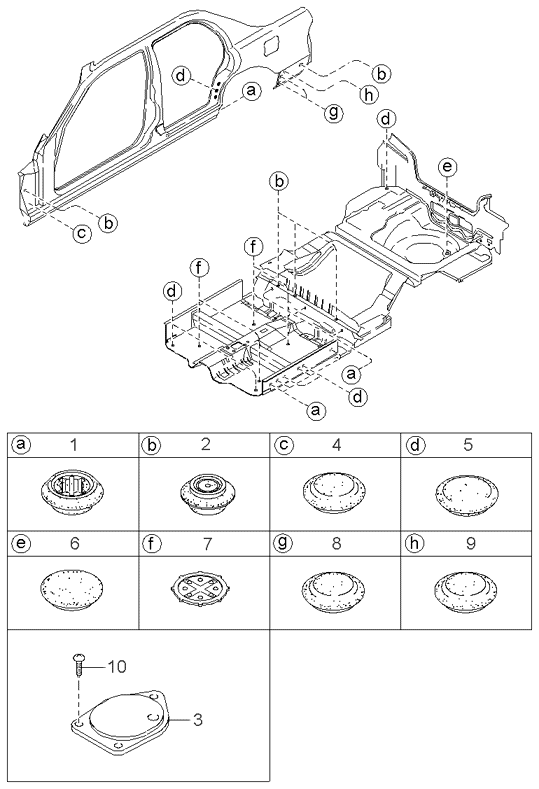 d
a
b
h
g
d
e
b
c
b
f
f
d
a
d
a

| a 1 | b 2 | c 4 | d 5 |
|---|---|---|---|
| e 6 | f 7 | g 8 | h 9 |

10
3