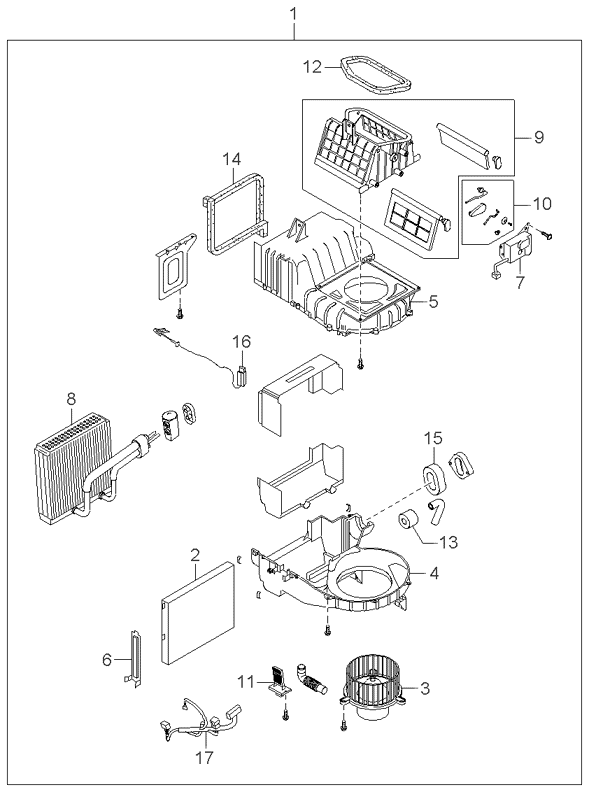 1
12
9
14
10
7
5
16
8
15
13
2
4
6
11
3
17