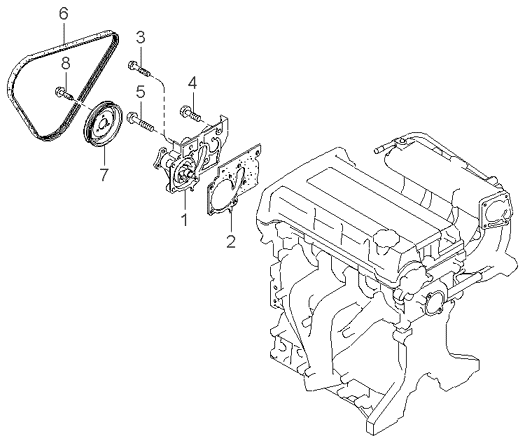 6
3
8
4
5
7
1
2