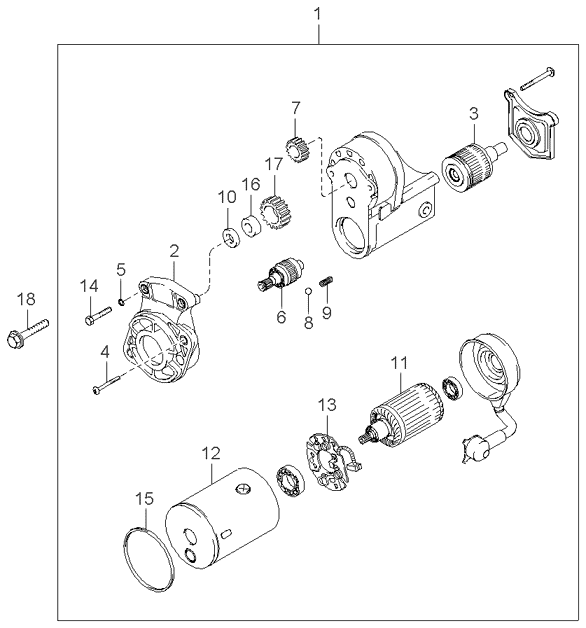 1
7
3
17
16
10
2
5
14
18
6
8
9
4
11
13
12
15