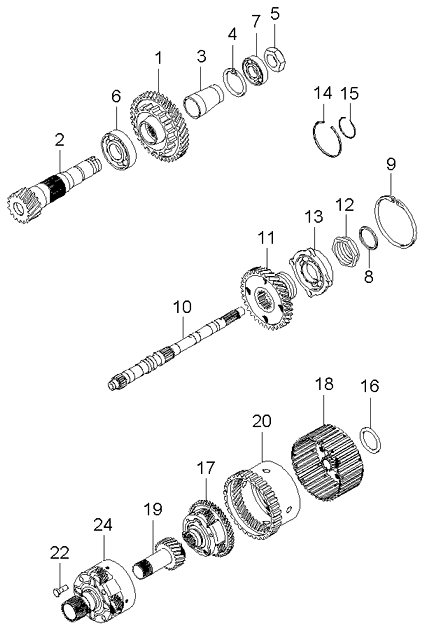 1
3
4
7
5
6
2
14
15
9
12
13
11
8
10
18
16
20
17
19
24
22