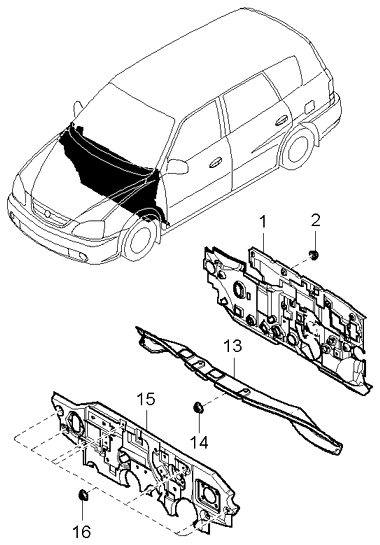 1
2
13
15
14
16