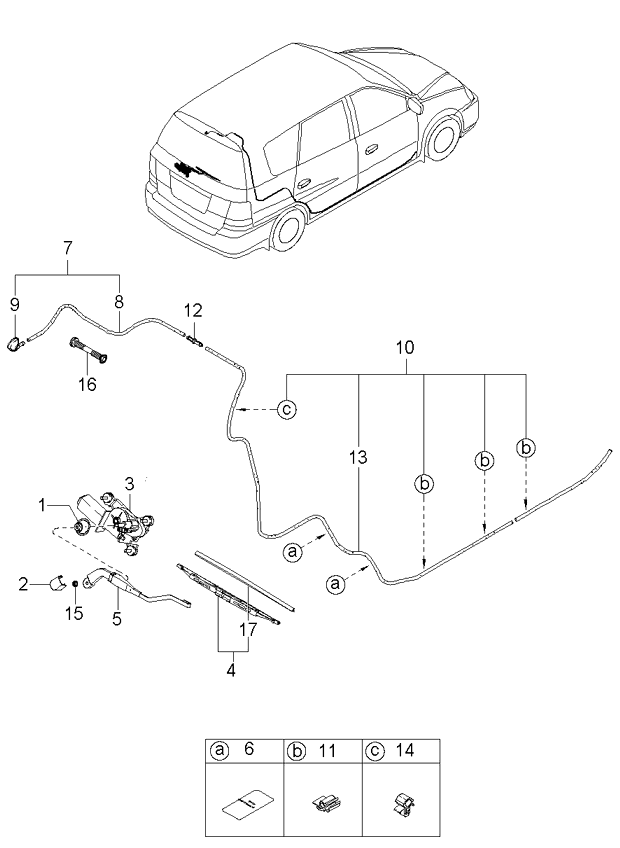 7
9
8
12
16
10
c
13
b
b
b
3
1
a
a
2
15
5
17
4

| a 6 | b 11 | c 14 |
|---|---|---|
| | | |