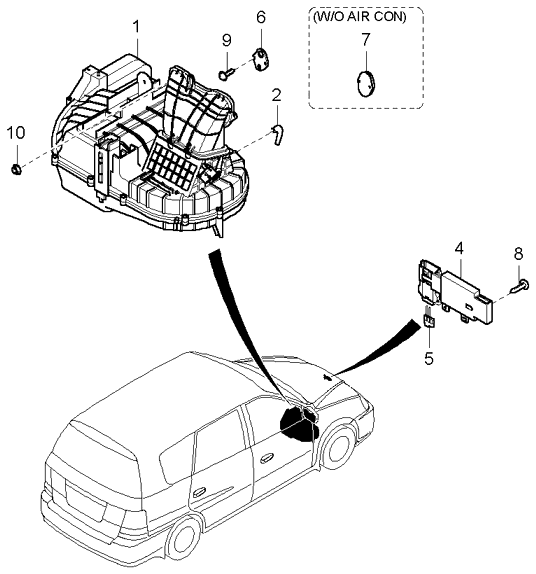 1
9
6
(W/O AIR CON)
7
2
10
4
8
5