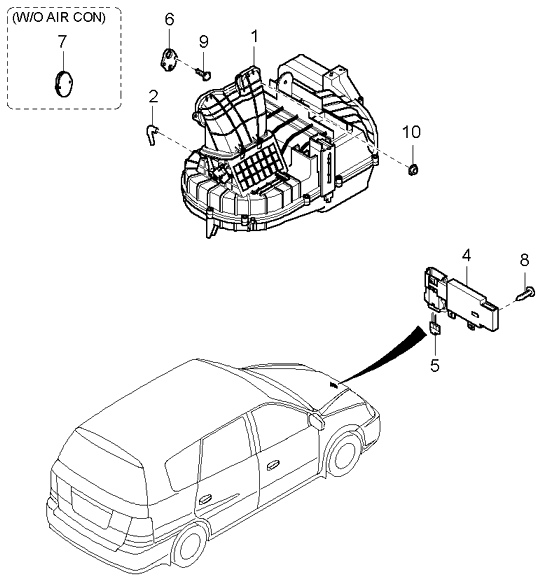 (W/O AIR CON)
7
6
9
1
2
10
4
8
5