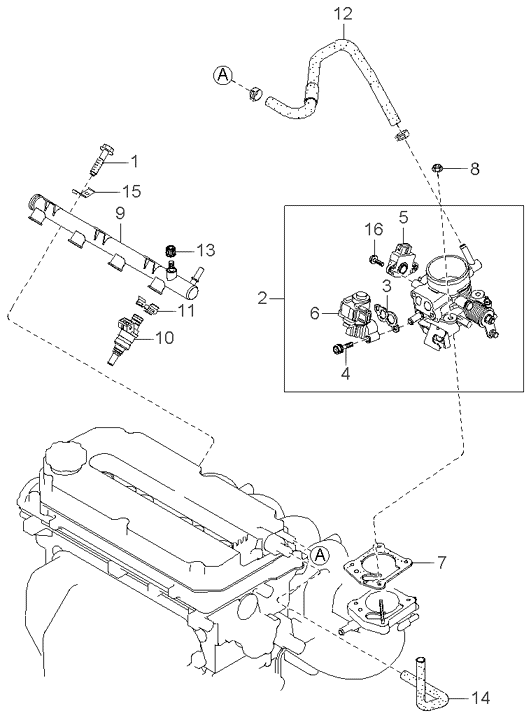 12
A
1
8
15
9
16
5
13
2
3
6
11
10
4
A
7
14