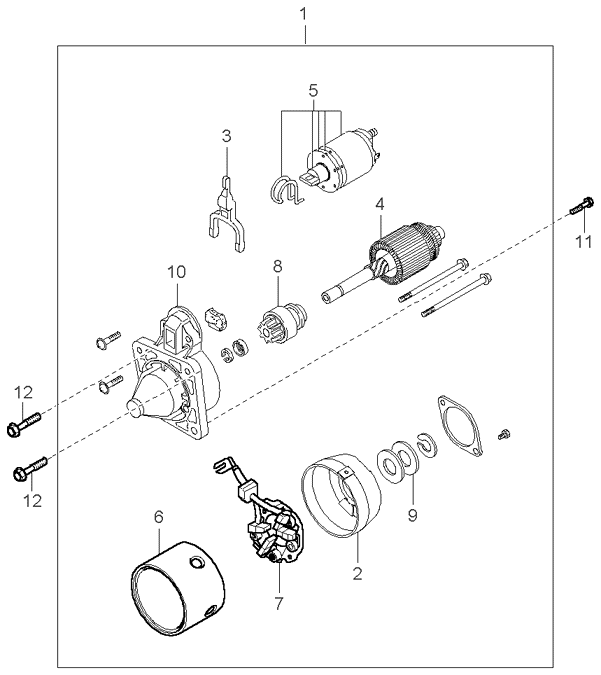 1
5
3
4
11
10
8
12
12
9
6
2
7