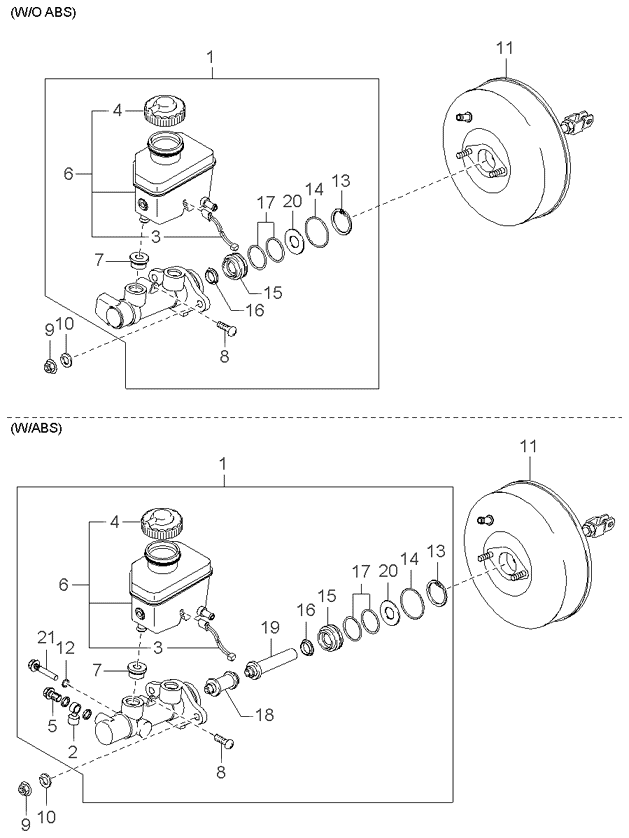 (W/O ABS)

1
11
4
6
17
20
14
13
3
7
15
16
9
10
8

(W/ABS)

1
11
4
6
17
20
14
13
15
16
19
3
21
12
7
18
5
2
8
9
10