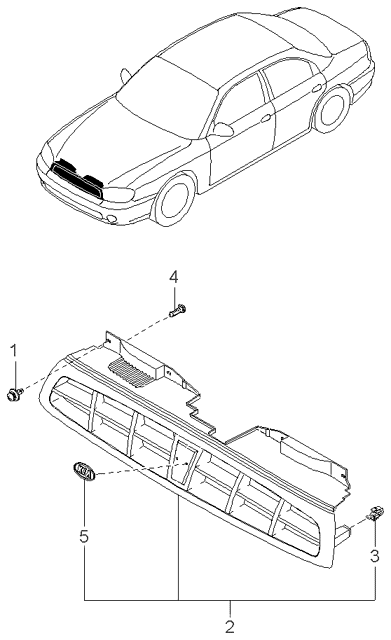 4
1
5
3
2