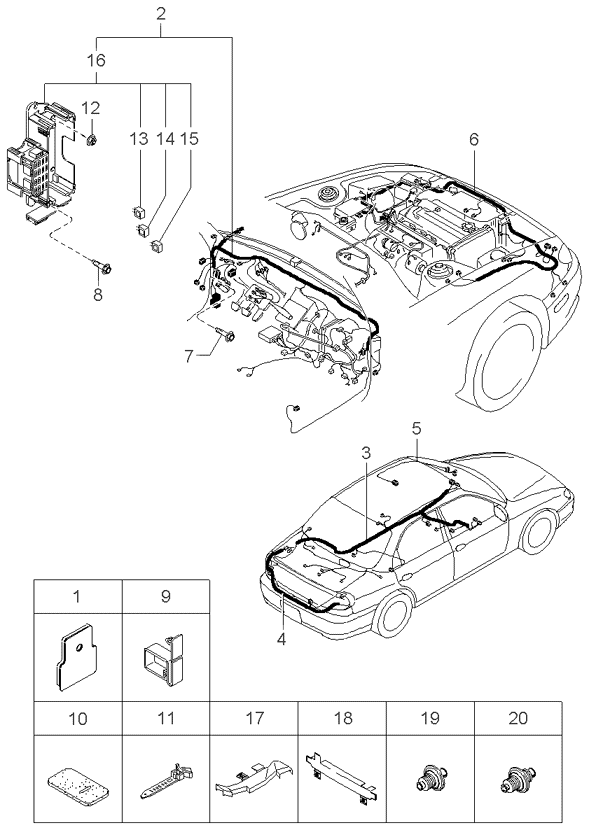 2

16

12

13 14 15

6

8

7

5

3

4

| 1 | 9 |
|---|---|
| | |

| 10 | 11 | 17 | 18 | 19 | 20 |
|---|---|---|---|---|---|
| | | | | | |