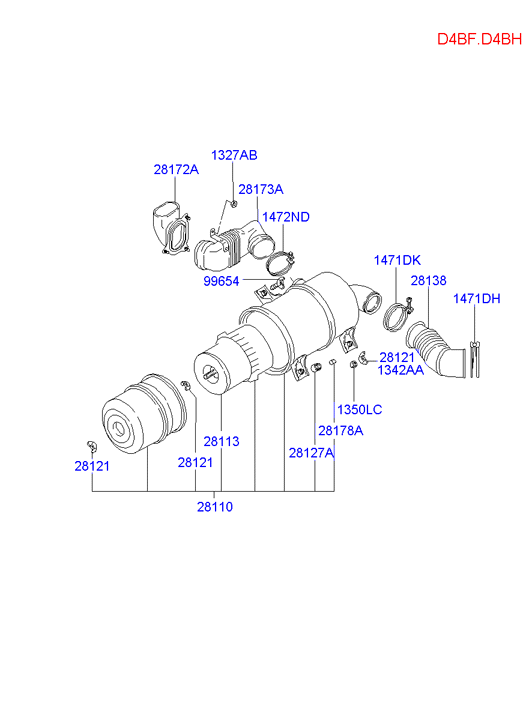 D4BF.D4BH

1327AB
28172A
28173A
1472ND
99654
1471DK
28138
1471DH
28121
1342AA
1350LC
28178A
28127A
28113
28121
28121
28110