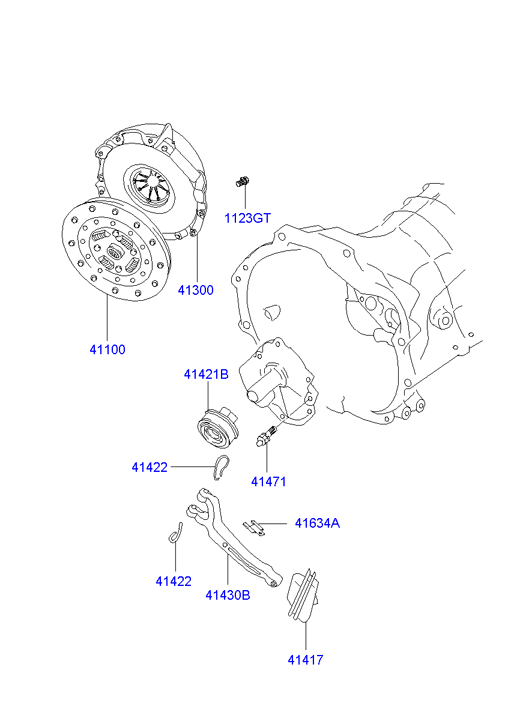 1123GT
41300
41100
41421B
41422
41471
41634A
41422
41430B
41417