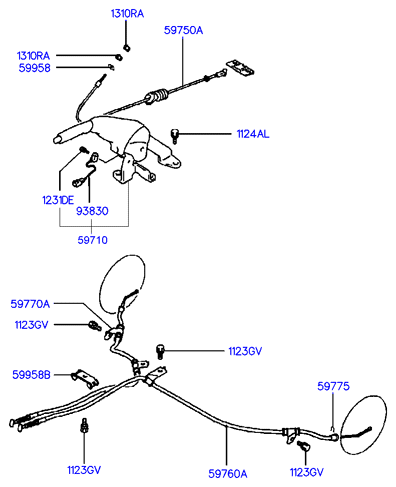 1310RA
59750A
1310RA
59958
1124AL
1231DE
93830
59710
59770A
1123GV
1123GV
59958B
59775
1123GV
59760A
1123GV