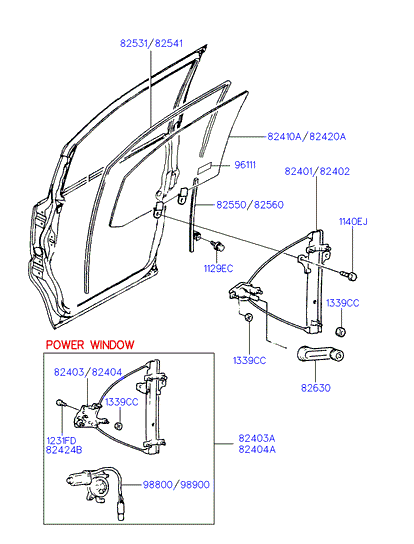 82531/82541
82410A/82420A
96111
82401/82402
82550/82560
1140EJ
1129EC
1339CC
1339CC
82630
POWER WINDOW
82403/82404
1339CC
1231FD
82424B
82403A
82404A
98800/98900