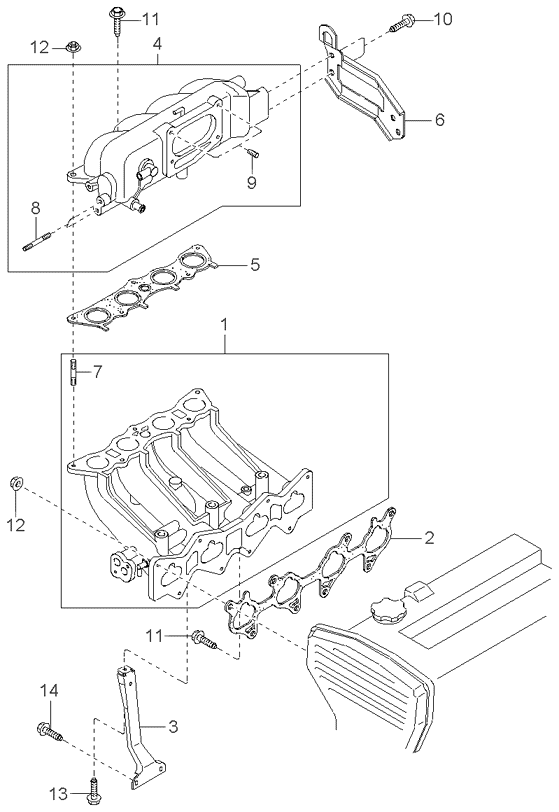 11
10
12
4
6
9
8
5
1
7
12
2
11
14
3
13