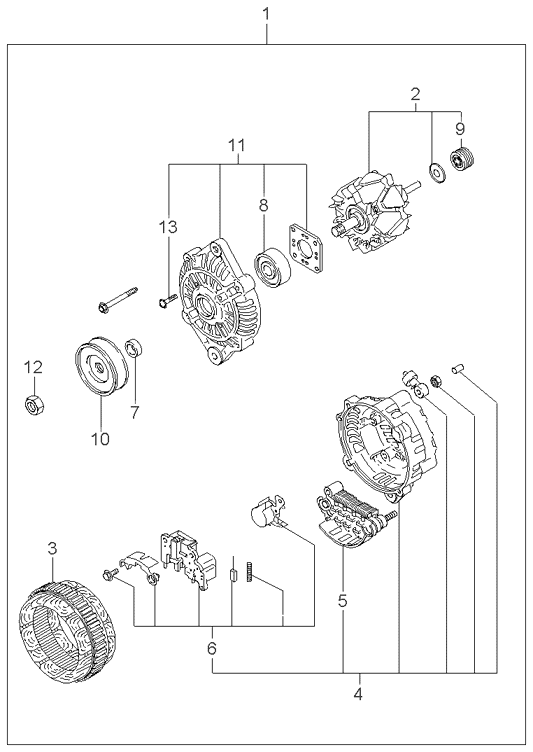 1
2
9
11
8
13
12
7
10
3
5
6
4