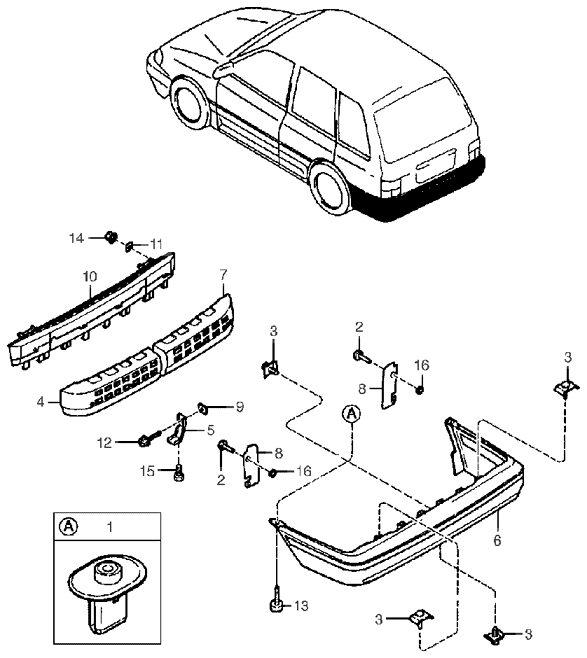 14
11
10
7
3
2
16
8
3
4
9
A
5
12
8
15
2
16
6
A
1
13
3
3