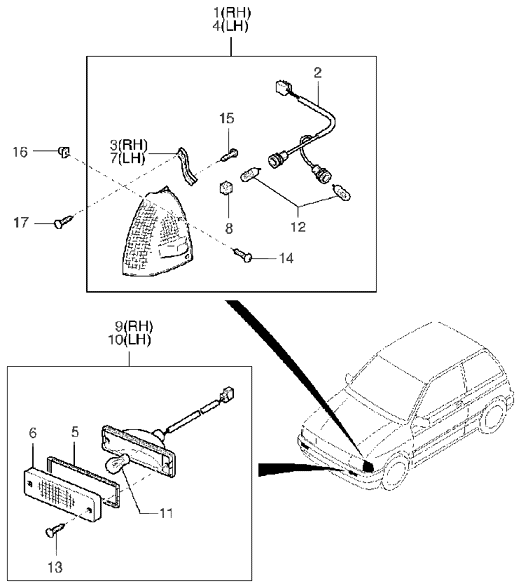 1(RH)
4(LH)

2

15

3(RH)
7(LH)

16

17

8

12

14

9(RH)
10(LH)

6

5

11

13