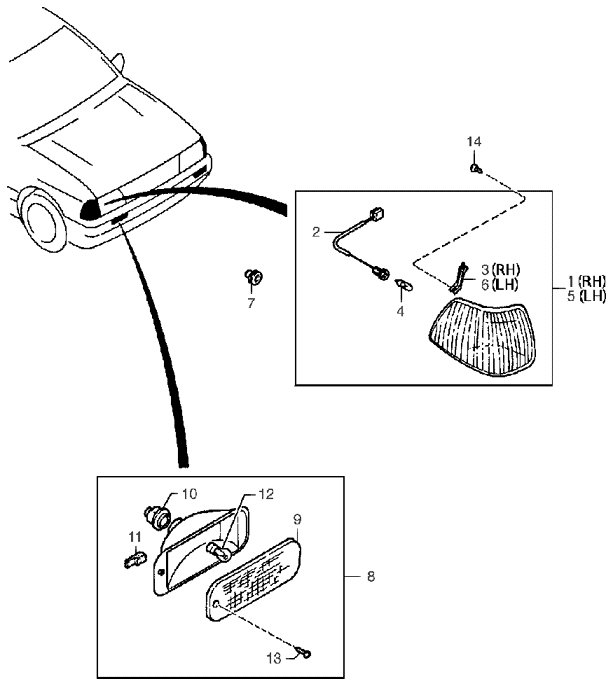 14
2
3 (RH)
6 (LH)
1 (RH)
5 (LH)
7
4
10
12
9
11
8
13