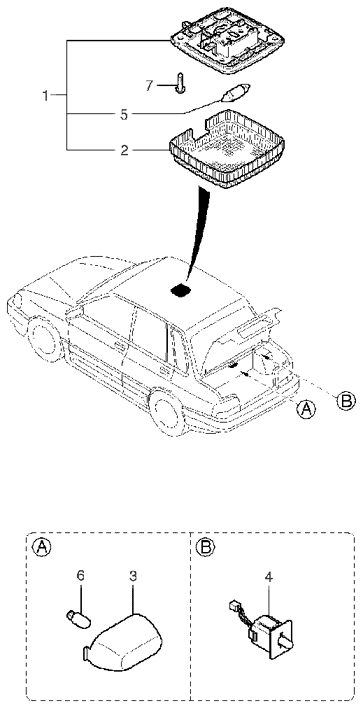 1
7
5
2
A
B
A
6
3
B
4