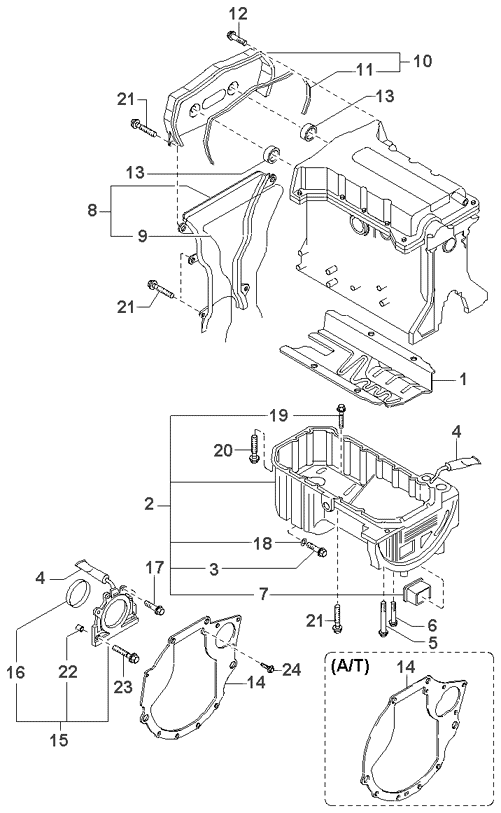 12
10
11
21
13
13
8
9
21
1
19
4
20
2
18
17
3
4
7
21
6
5
16
22
23
24
14
15
(A/T)
14