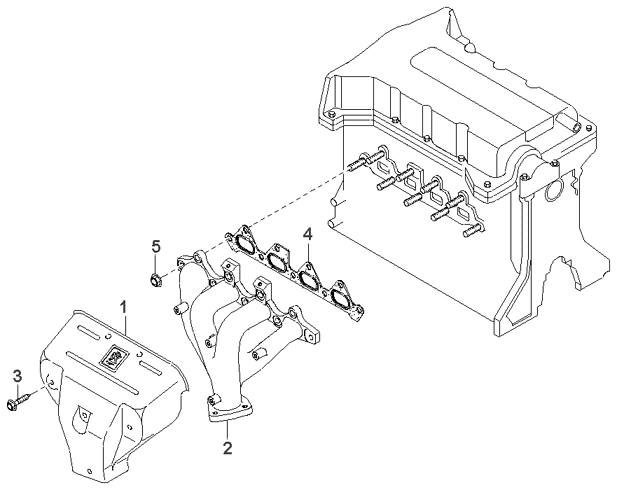 5
4
1
3
2