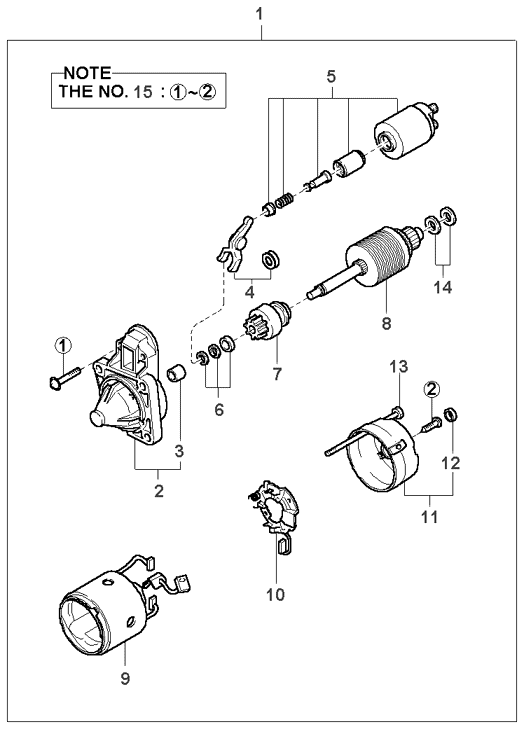 1

NOTE
THE NO. 15 : ①~②

5

4

14

8

①

7

6

3

2

13

②

12

11

10

9