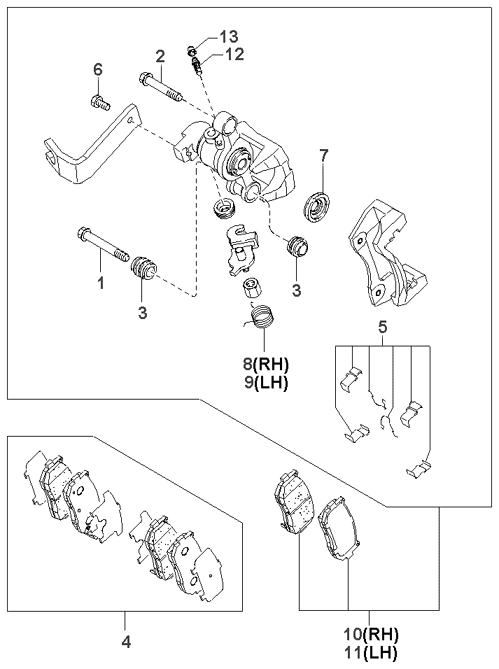 13
12
2
6
7
1
3
3
8(RH)
9(LH)
5
4
10(RH)
11(LH)