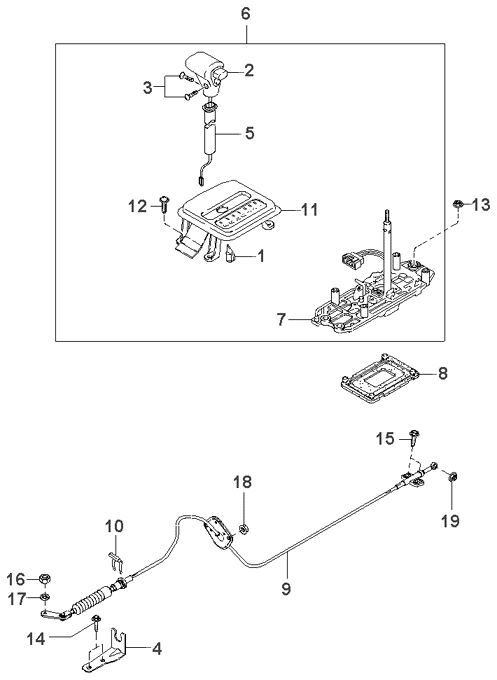 6
2
3
5
12
11
13
1
7
8
15
18
19
10
9
16
17
14
4