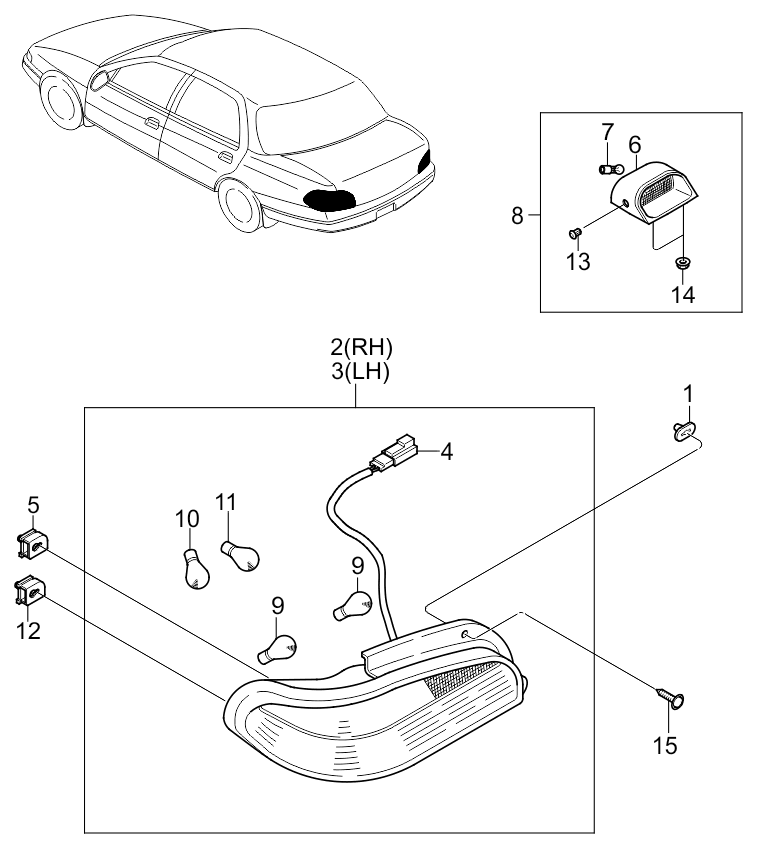 7
6
8
13
14
2(RH)
3(LH)
1
4
5
11
10
9
9
12
15