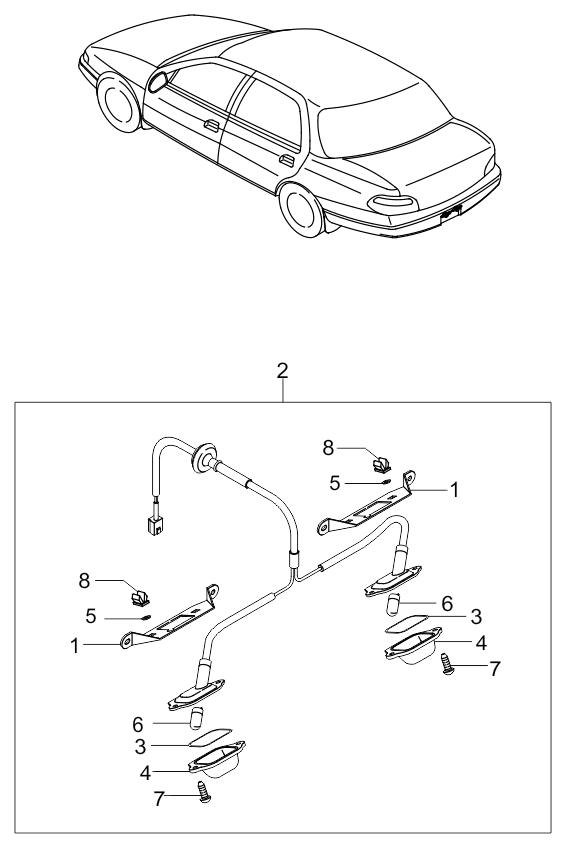 2
8
5
1
8
5
1
6
3
4
7
6
3
4
7