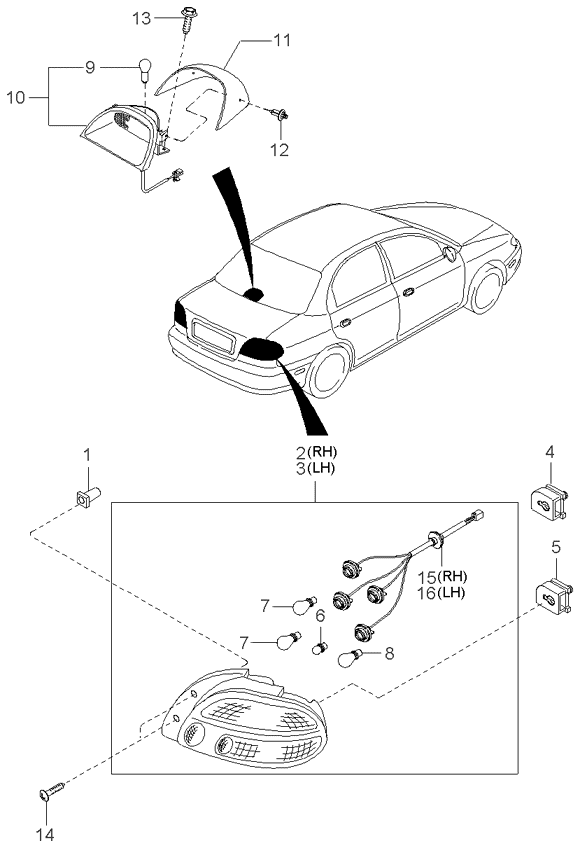 13
11
9
10
12
1
2(RH)
3(LH)
4
5
15(RH)
16(LH)
7
6
7
8
14