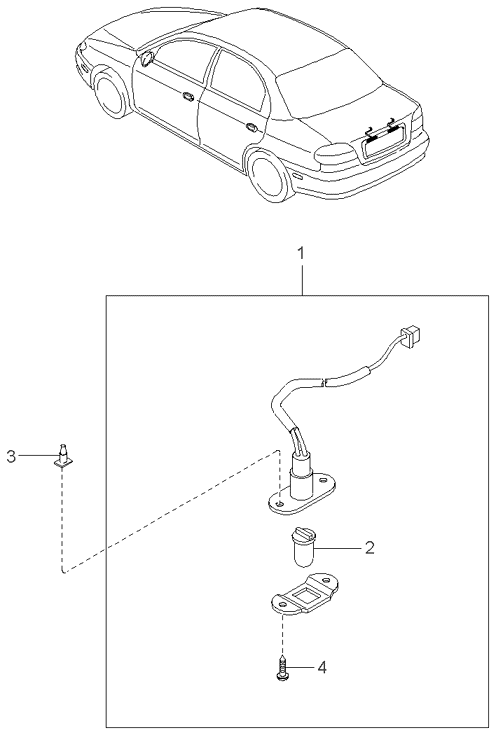 1
3
2
4