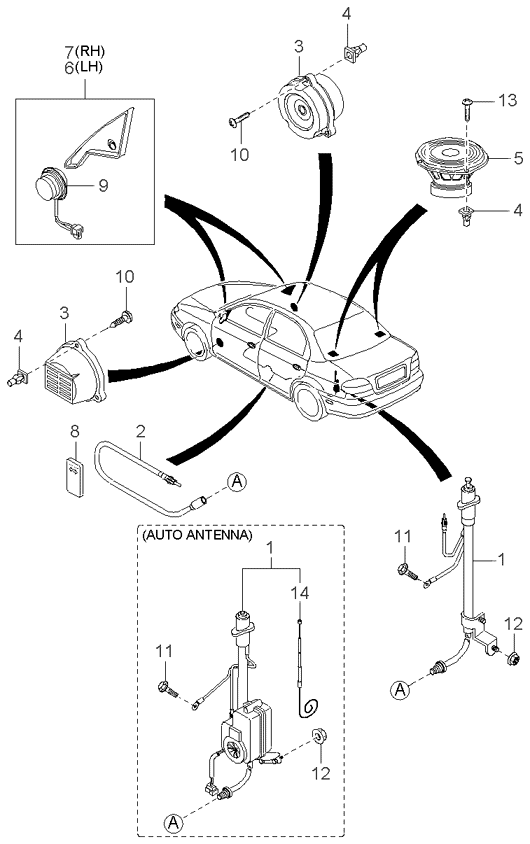 7(RH)
6(LH)
9
3
4
10
13
5
4
10
3
4
8
2
A
(AUTO ANTENNA)
1
14
11
12
A
11
1
12
A